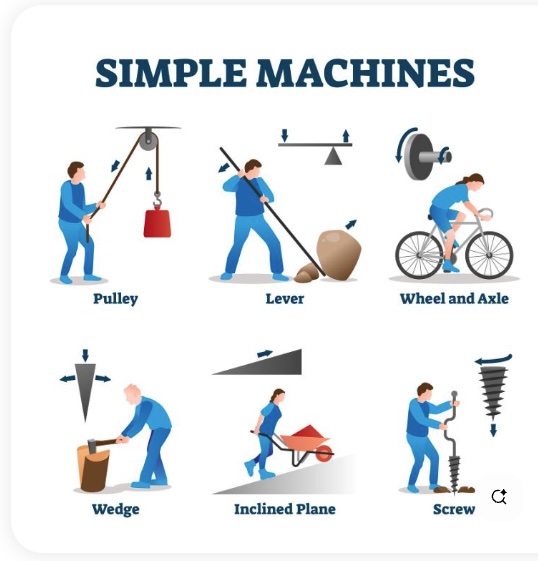 SIMPLE MACHINES

Pulley

Lever

Wheel and Axle

Wedge

Inclined Plane

Screw